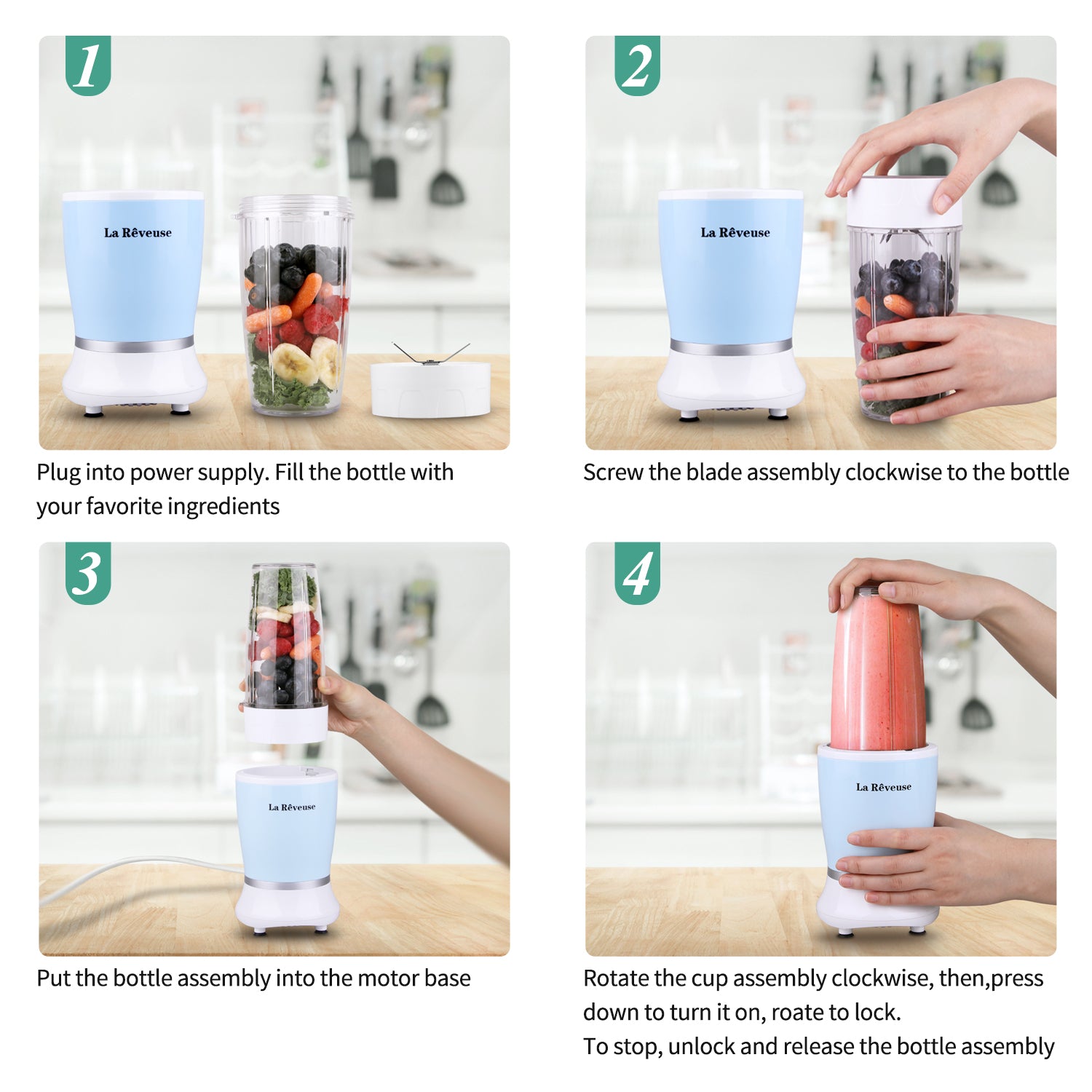 1

La Rêveuse

Plug into power supply. Fill the bottle with your favorite ingredients

2

La Rêveuse

Screw the blade assembly clockwise to the bottle

3

La Rêveuse

Put the bottle assembly into the motor base

4

La Rêveuse

Rotate the cup assembly clockwise, then,press down to turn it on, roate to lock.
To stop, unlock and release the bottle assembly